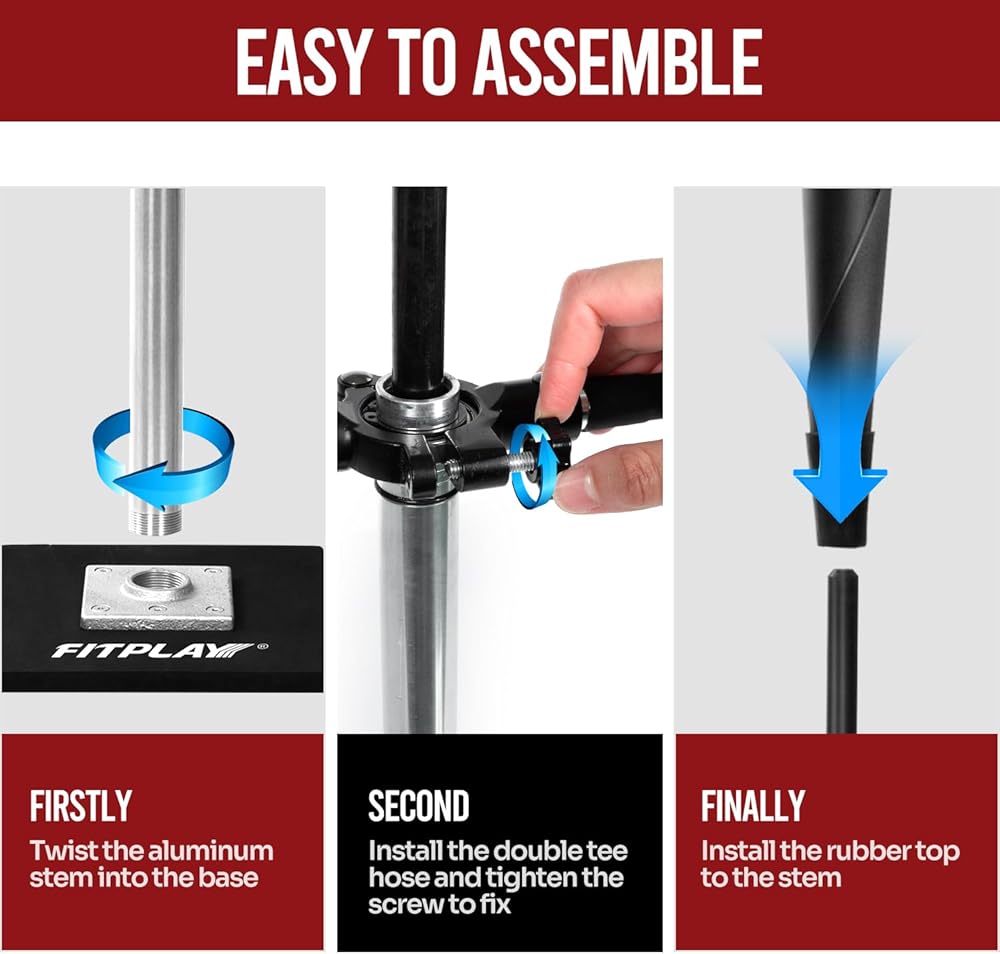 EASY TO ASSEMBLE

FITPLAY®

FIRSTLY
Twist the aluminum stem into the base

SECOND
Install the double tee hose and tighten the screw to fix

FINALLY
Install the rubber top to the stem