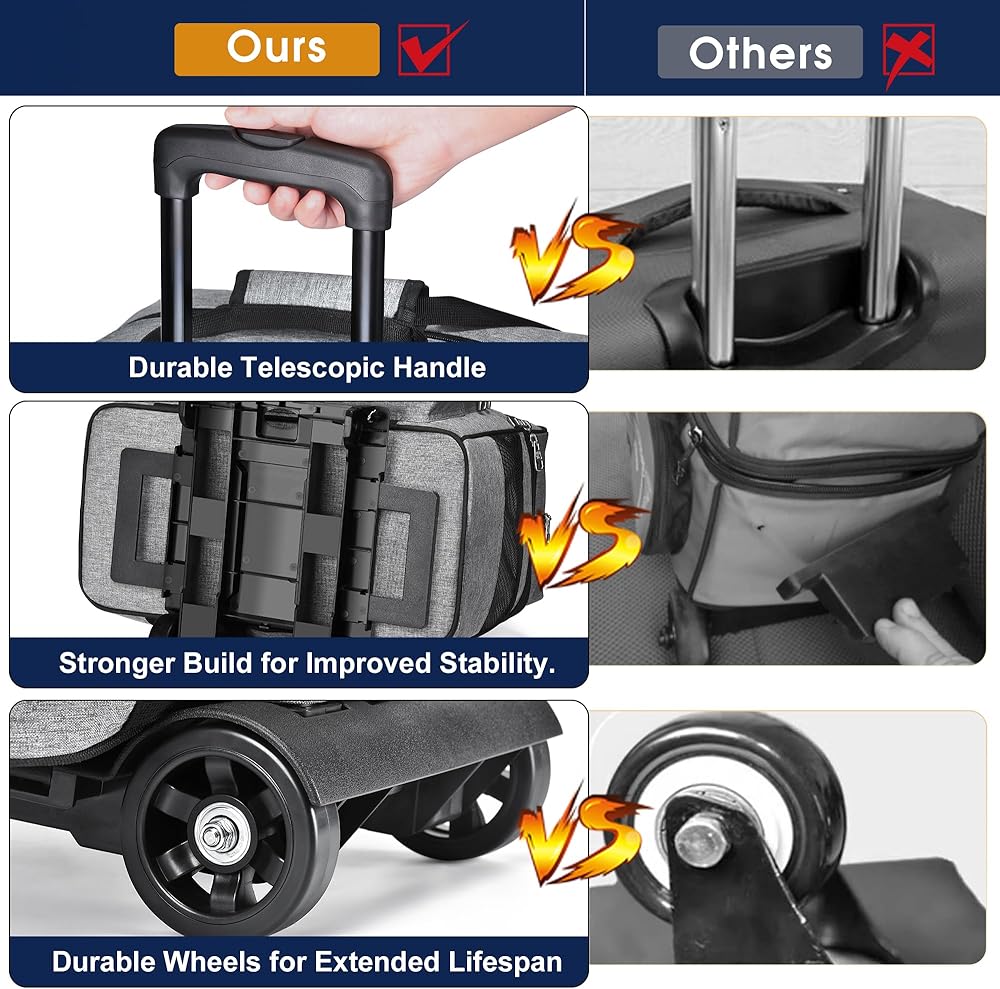 Ours

Others

VS

Durable Telescopic Handle

VS

Stronger Build for Improved Stability.

VS

Durable Wheels for Extended Lifespan