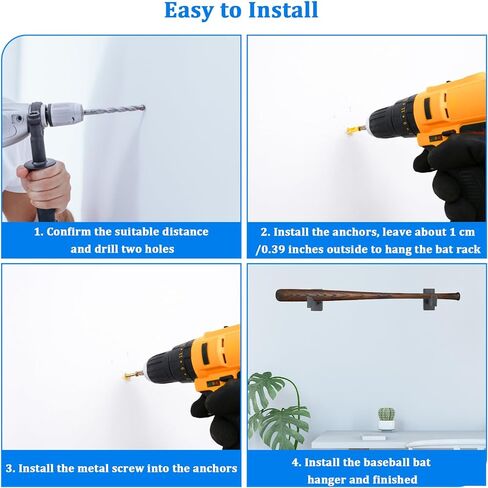 Easy to Install

1. Confirm the suitable distance and drill two holes

2. Install the anchors, leave about 1 cm /0.39 inches outside to hang the bat rack

3. Install the metal screw into the anchors

4. Install the baseball bat hanger and finished