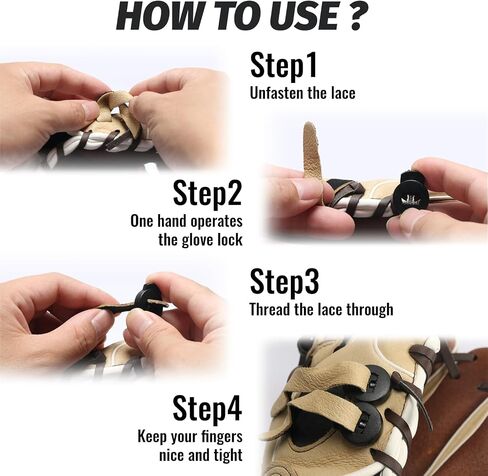 HOW TO USE ?

Step1
Unfasten the lace

Step2
One hand operates
the glove lock

Step3
Thread the lace through

Step4
Keep your fingers
nice and tight