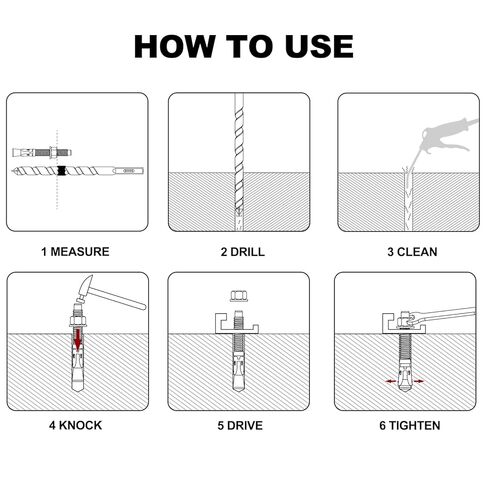 HOW TO USE

1 MEASURE

2 DRILL

3 CLEAN

4 KNOCK

5 DRIVE

6 TIGHTEN