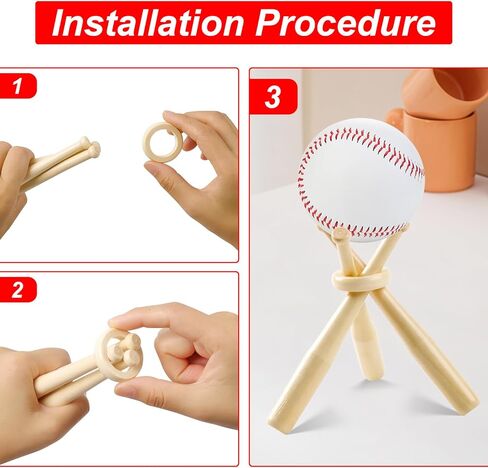 Installation Procedure

1

2

3