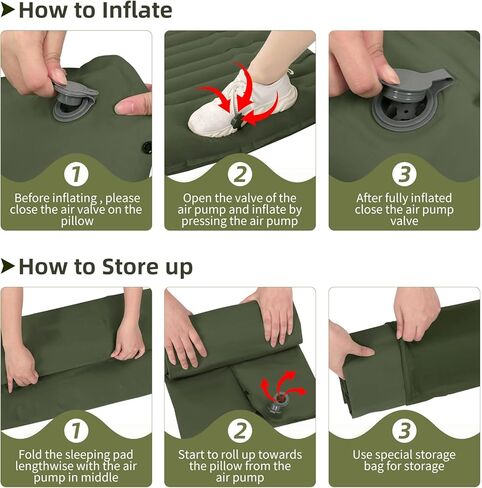 How to Inflate

1

Before inflating , please close the air valve on the pillow

2

Open the valve of the air pump and inflate by pressing the air pump

3

After fully inflated close the air pump valve

How to Store up

1

Fold the sleeping pad lengthwise with the air pump in middle

2

Start to roll up towards the pillow from the air pump

3

Use special storage bag for storage