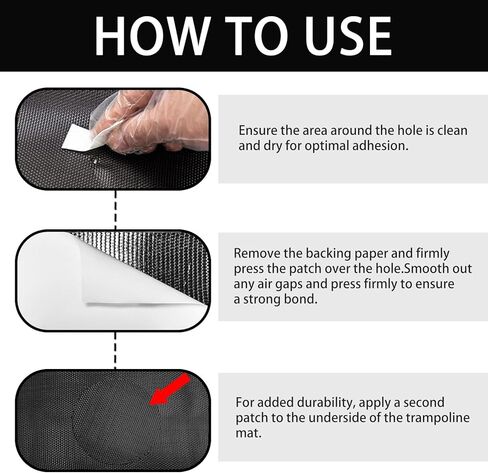 HOW TO USE

Ensure the area around the hole is clean and dry for optimal adhesion.

Remove the backing paper and firmly press the patch over the hole.Smooth out any air gaps and press firmly to ensure a strong bond.

For added durability, apply a second patch to the underside of the trampoline mat.