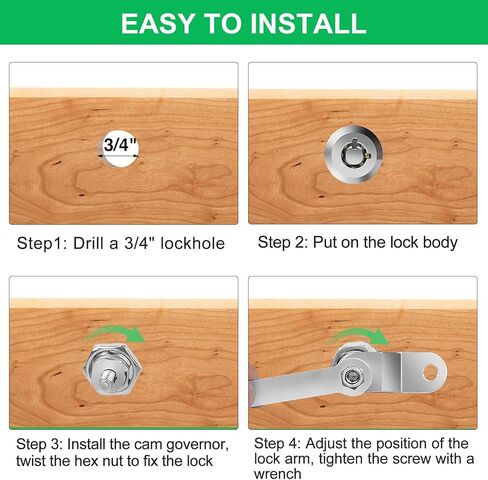 EASY TO INSTALL

3/4"

Step1: Drill a 3/4" lockhole

Step 2: Put on the lock body

Step 3: Install the cam governor, twist the hex nut to fix the lock

Step 4: Adjust the position of the lock arm, tighten the screw with a wrench