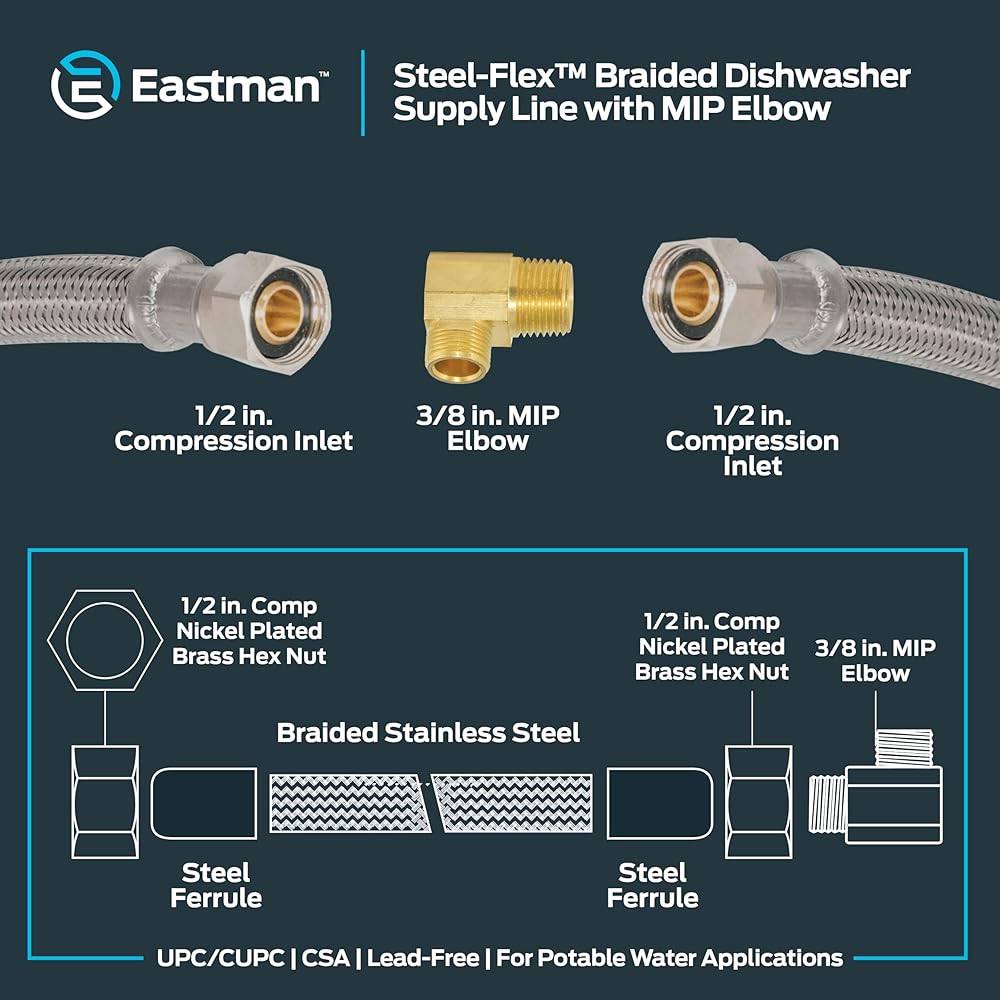 Eastman™

Steel-Flex™ Braided Dishwasher Supply Line with MIP Elbow

1/2 in. Compression Inlet

3/8 in. MIP Elbow

1/2 in. Compression Inlet

1/2 in. Comp Nickel Plated Brass Hex Nut

Braided Stainless Steel

1/2 in. Comp Nickel Plated Brass Hex Nut

3/8 in. MIP Elbow

Steel Ferrule

Steel Ferrule

UPC/CUPC | CSA | Lead-Free | For Potable Water Applications