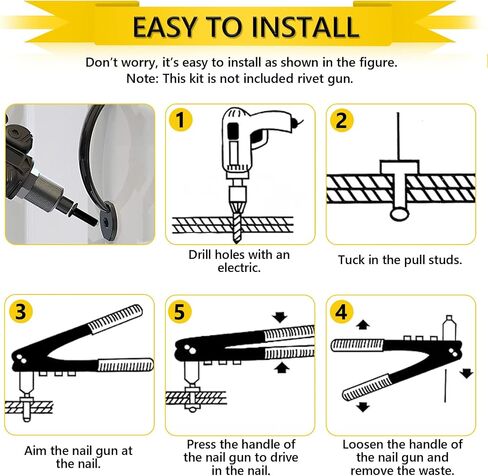 EASY TO INSTALL

Don't worry, it's easy to install as shown in the figure.
Note: This kit is not included rivet gun.

1

Drill holes with an electric.

2

Tuck in the pull studs.

3

Aim the nail gun at the nail.

5

Press the handle of the nail gun to drive in the nail.

4

Loosen the handle of the nail gun and remove the waste.