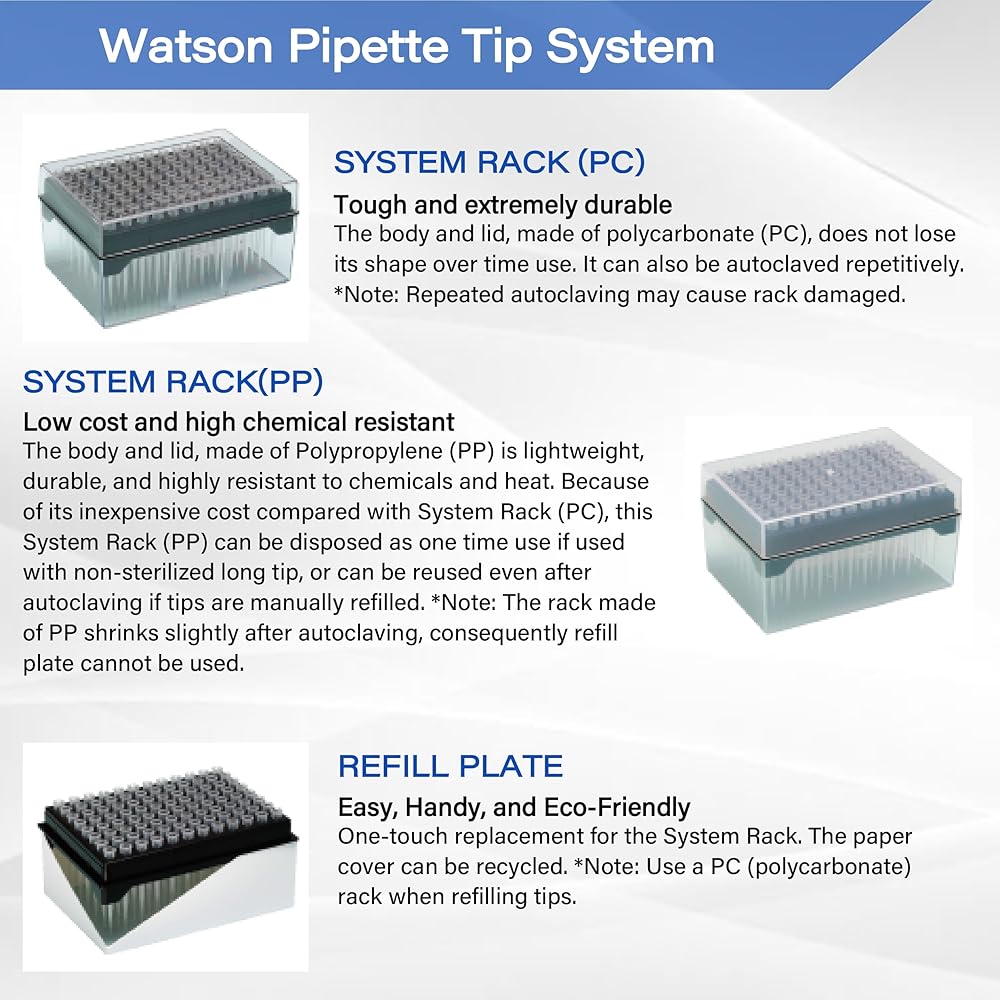 Watson Pipette Tip System

SYSTEM RACK (PC)

Tough and extremely durable

The body and lid, made of polycarbonate (PC), does not lose its shape over time use. It can also be autoclaved repetitively. *Note: Repeated autoclaving may cause rack damaged.

SYSTEM RACK(PP)

Low cost and high chemical resistant

The body and lid, made of Polypropylene (PP) is lightweight, durable, and highly resistant to chemicals and heat. Because of its inexpensive cost compared with System Rack (PC), this System Rack (PP) can be disposed as one time use if used with non-sterilized long tip, or can be reused even after autoclaving if tips are manually refilled. *Note: The rack made of PP shrinks slightly after autoclaving, consequently refill plate cannot be used.

REFILL PLATE

Easy, Handy, and Eco-Friendly

One-touch replacement for the System Rack. The paper cover can be recycled. *Note: Use a PC (polycarbonate) rack when refilling tips.