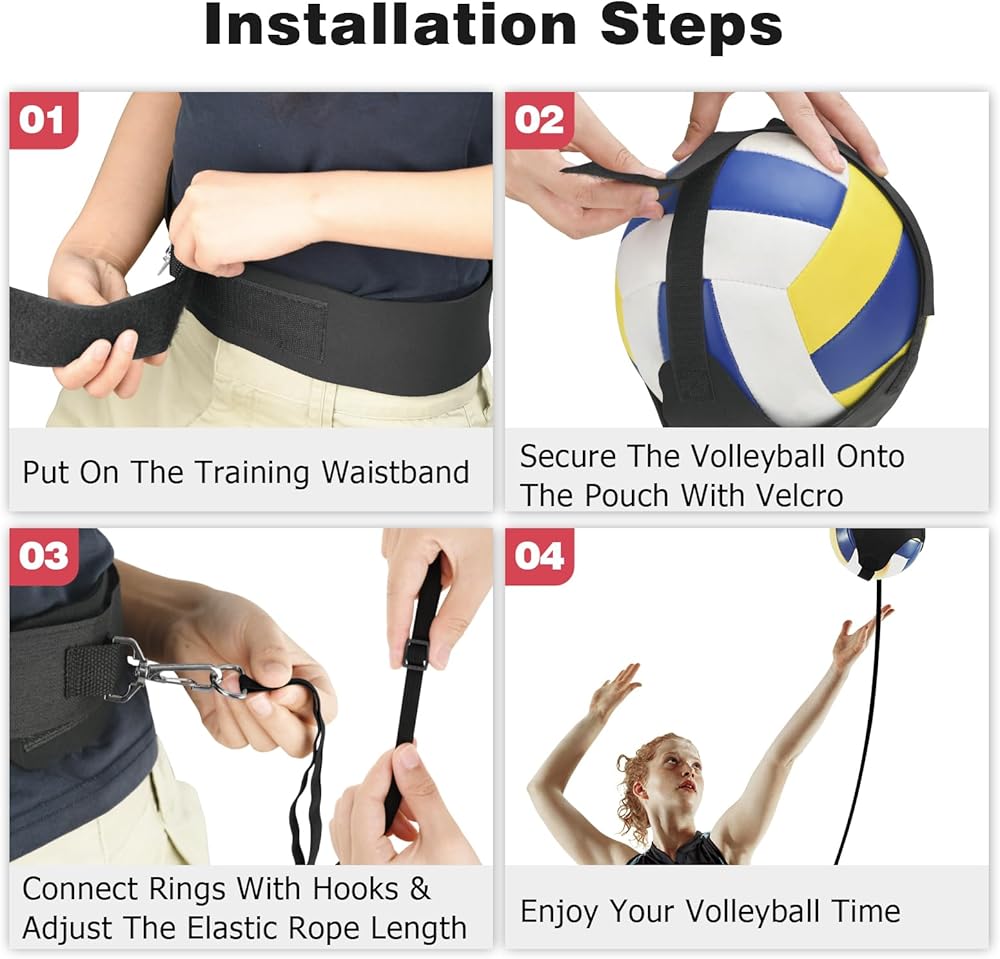 Installation Steps

01

Put On The Training Waistband

02

Secure The Volleyball Onto The Pouch With Velcro

03

Connect Rings With Hooks & Adjust The Elastic Rope Length

04

Enjoy Your Volleyball Time