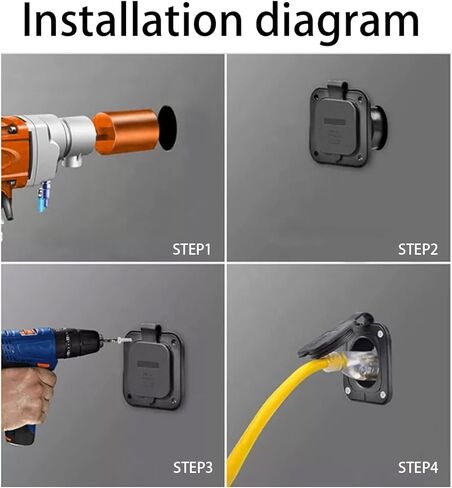 Installation diagram

STEP1

STEP2

STEP3

STEP4