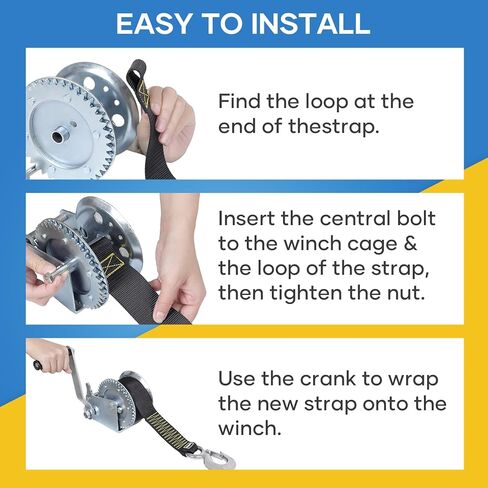 EASY TO INSTALL

Find the loop at the end of thestrap.

Insert the central bolt to the winch cage & the loop of the strap, then tighten the nut.

Use the crank to wrap the new strap onto the winch.