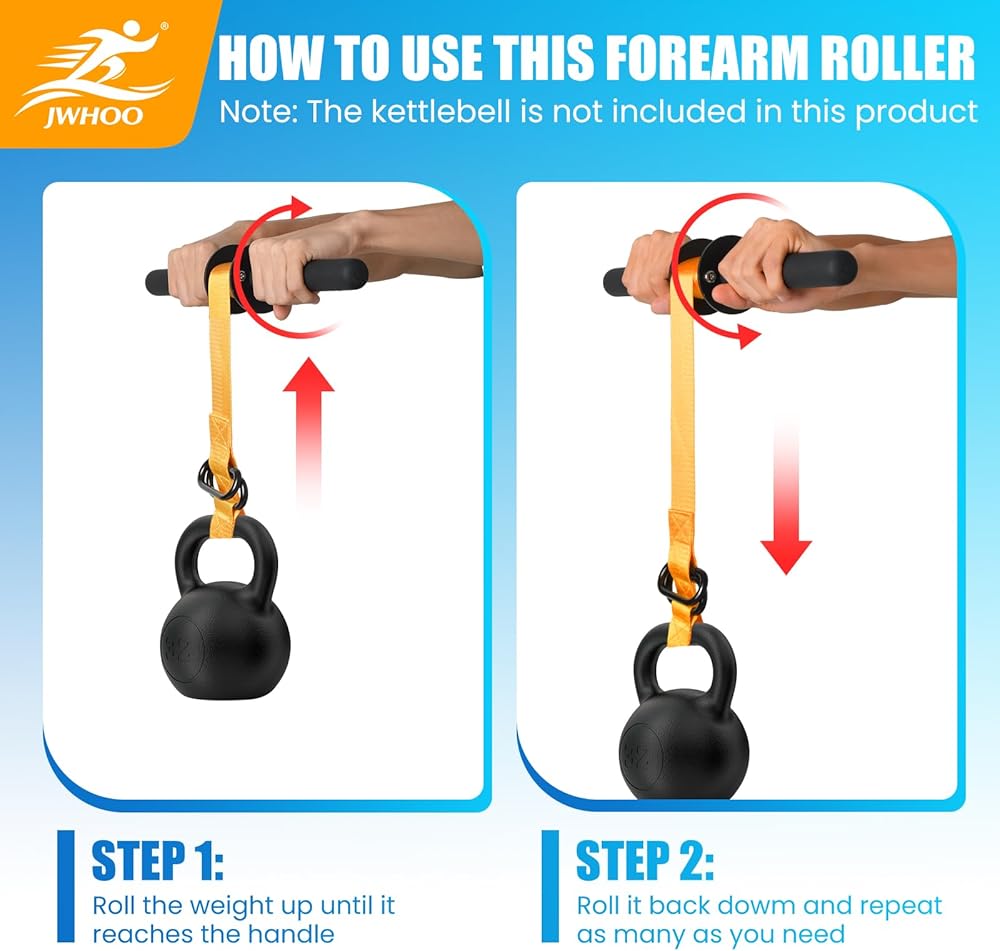 JWHOO

HOW TO USE THIS FOREARM ROLLER

Note: The kettlebell is not included in this product

STEP 1:

Roll the weight up until it reaches the handle

STEP 2:

Roll it back dowm and repeat as many as you need