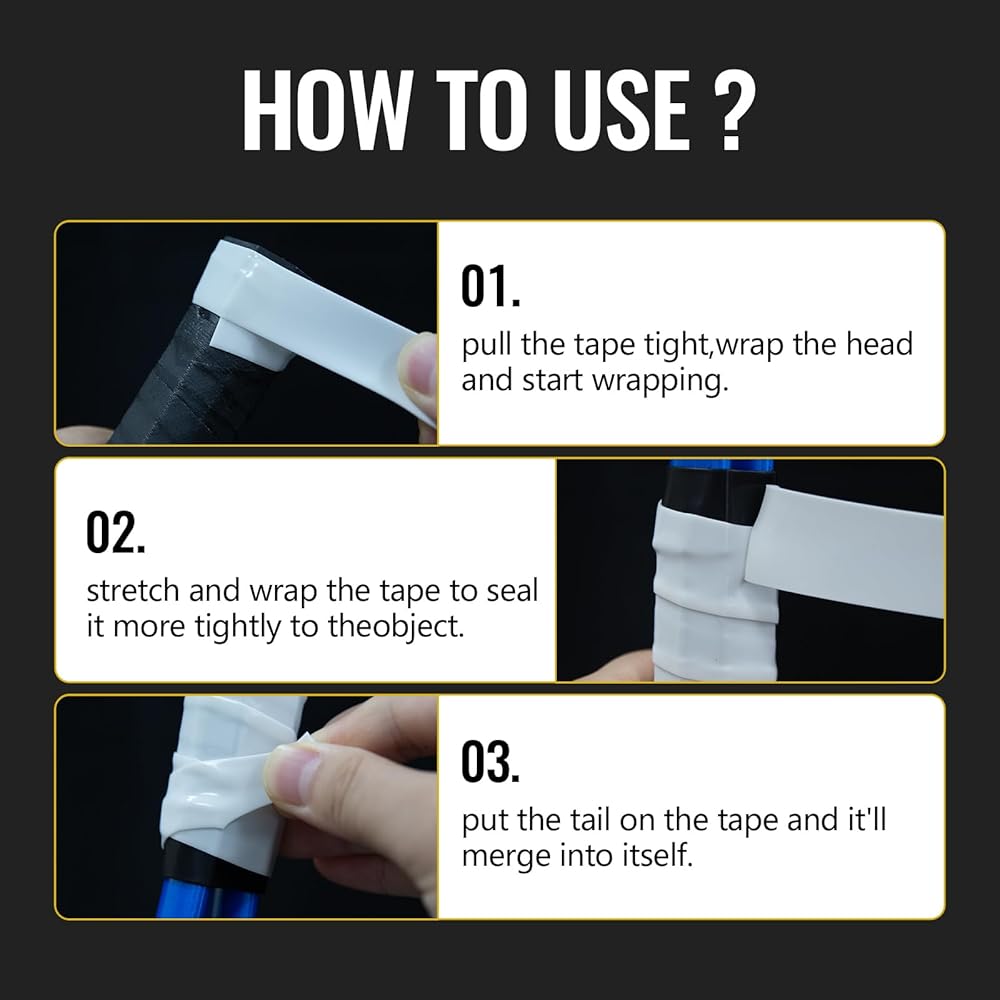 HOW TO USE ?

01.

pull the tape tight,wrap the head and start wrapping.

02.

stretch and wrap the tape to seal it more tightly to theobject.

03.

put the tail on the tape and it'll merge into itself.