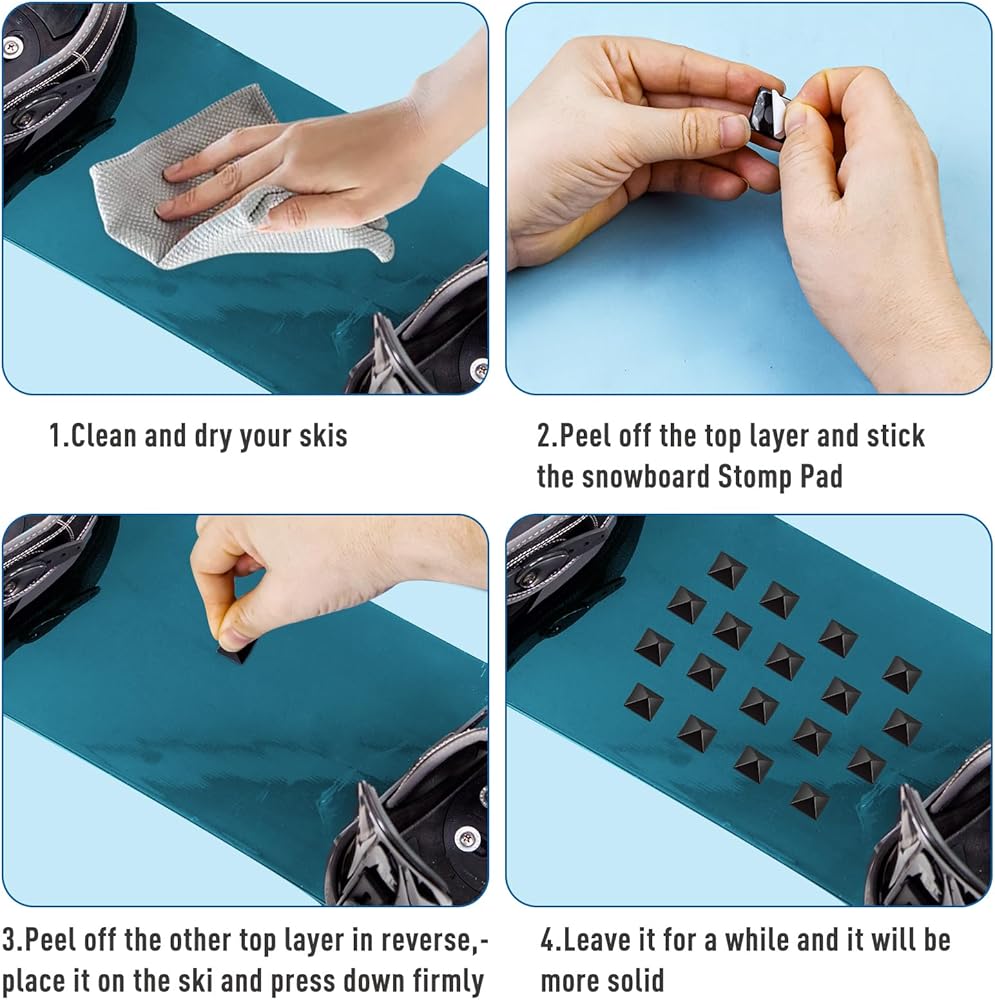 1.Clean and dry your skis

2.Peel off the top layer and stick the snowboard Stomp Pad

3.Peel off the other top layer in reverse,-place it on the ski and press down firmly

4.Leave it for a while and it will be more solid