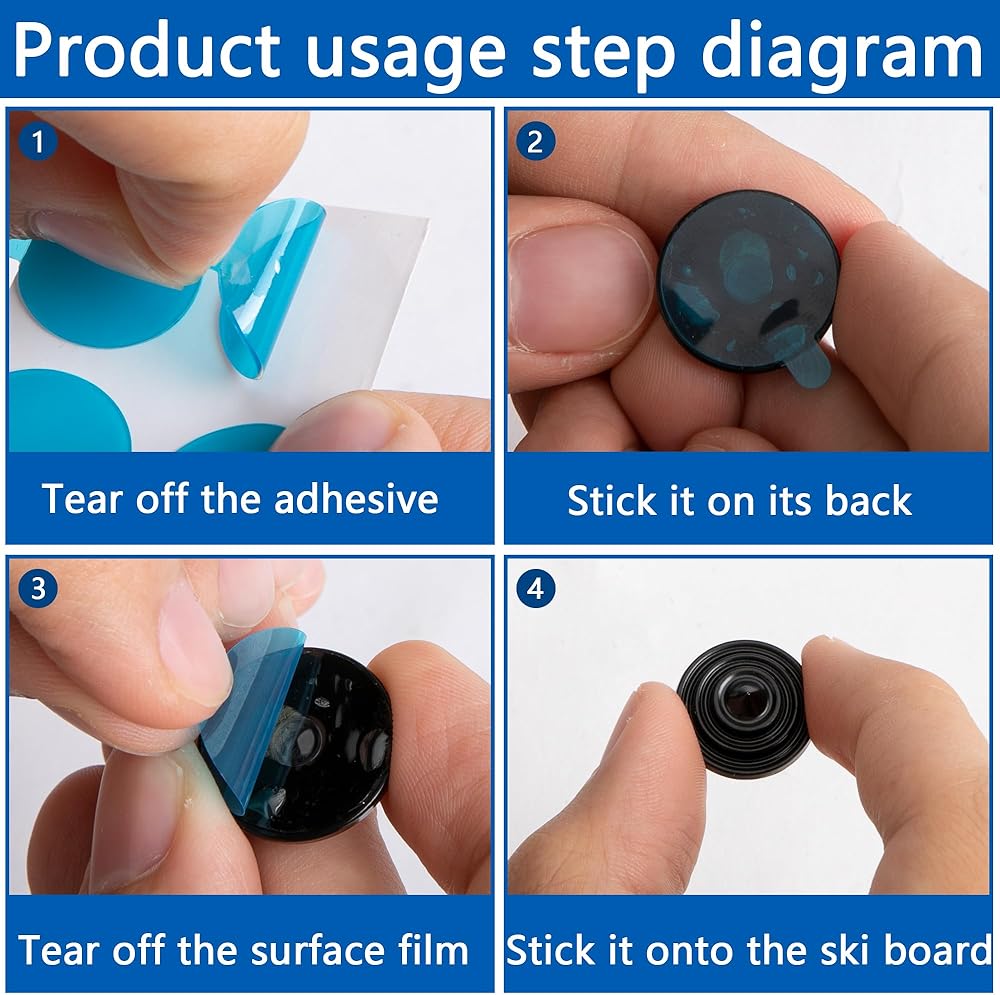 Product usage step diagram

1

Tear off the adhesive

2

Stick it on its back

3

Tear off the surface film

4

Stick it onto the ski board