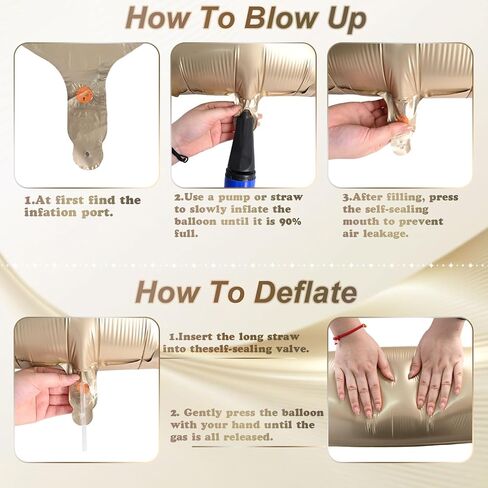 How To Blow Up

1.At first find the infation port.

2.Use a pump or straw to slowly inflate the balloon until it is 90% full.

3.After filling, press the self-sealing mouth to prevent air leakage.

How To Deflate

1.Insert the long straw into theself-sealing valve.

2. Gently press the balloon with your hand until the gas is all released.