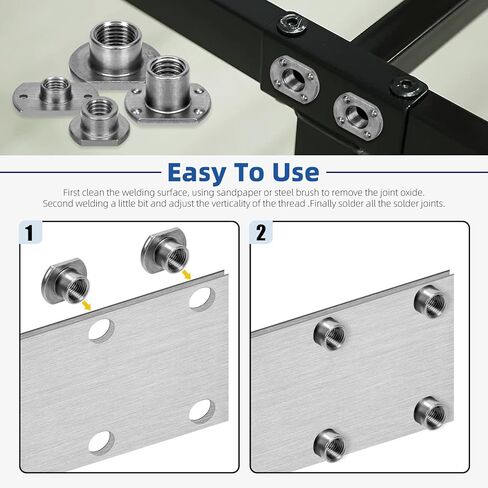 Easy To Use

First clean the welding surface, using sandpaper or steel brush to remove the joint oxide. Second welding a little bit and adjust the verticality of the thread .Finally solder all the solder joints.

1

2