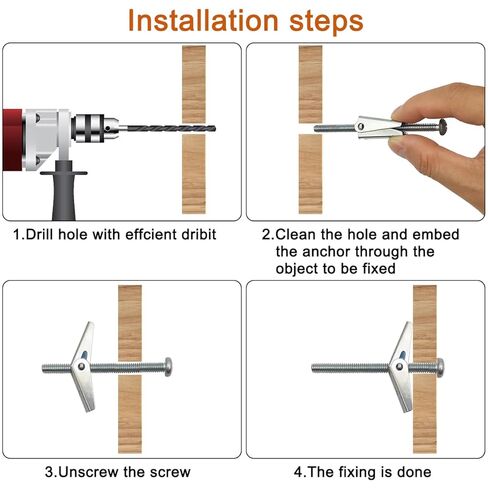 Installation steps

1.Drill hole with effcient dribit

2.Clean the hole and embed the anchor through the object to be fixed

3.Unscrew the screw

4.The fixing is done