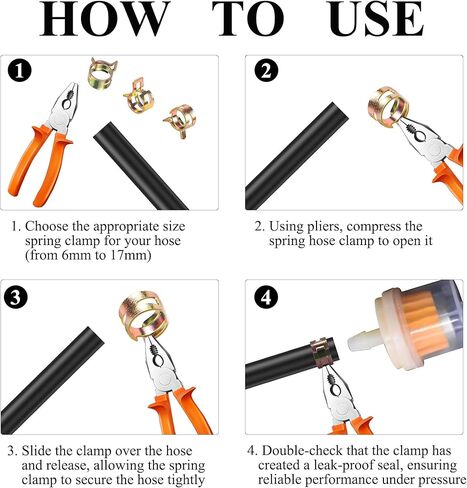 HOW TO USE

1

1. Choose the appropriate size spring clamp for your hose (from 6mm to 17mm)

2

2. Using pliers, compress the spring hose clamp to open it

3

3. Slide the clamp over the hose and release, allowing the spring clamp to secure the hose tightly

4

4. Double-check that the clamp has created a leak-proof seal, ensuring reliable performance under pressure