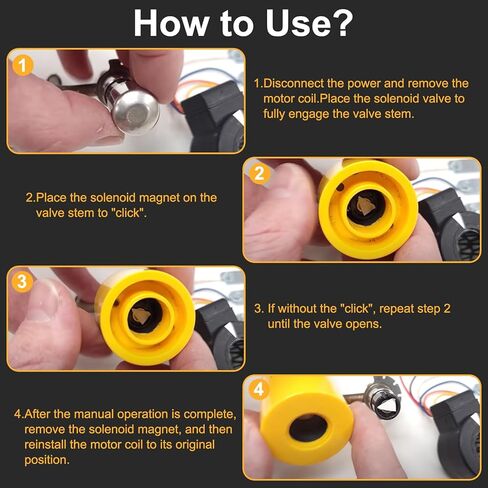 How to Use?

1

1.Disconnect the power and remove the motor coil.Place the solenoid valve to fully engage the valve stem.

2

2.Place the solenoid magnet on the valve stem to "click".

3

3. If without the "click", repeat step 2 until the valve opens.

4

4.After the manual operation is complete, remove the solenoid magnet, and then reinstall the motor coil to its original position.