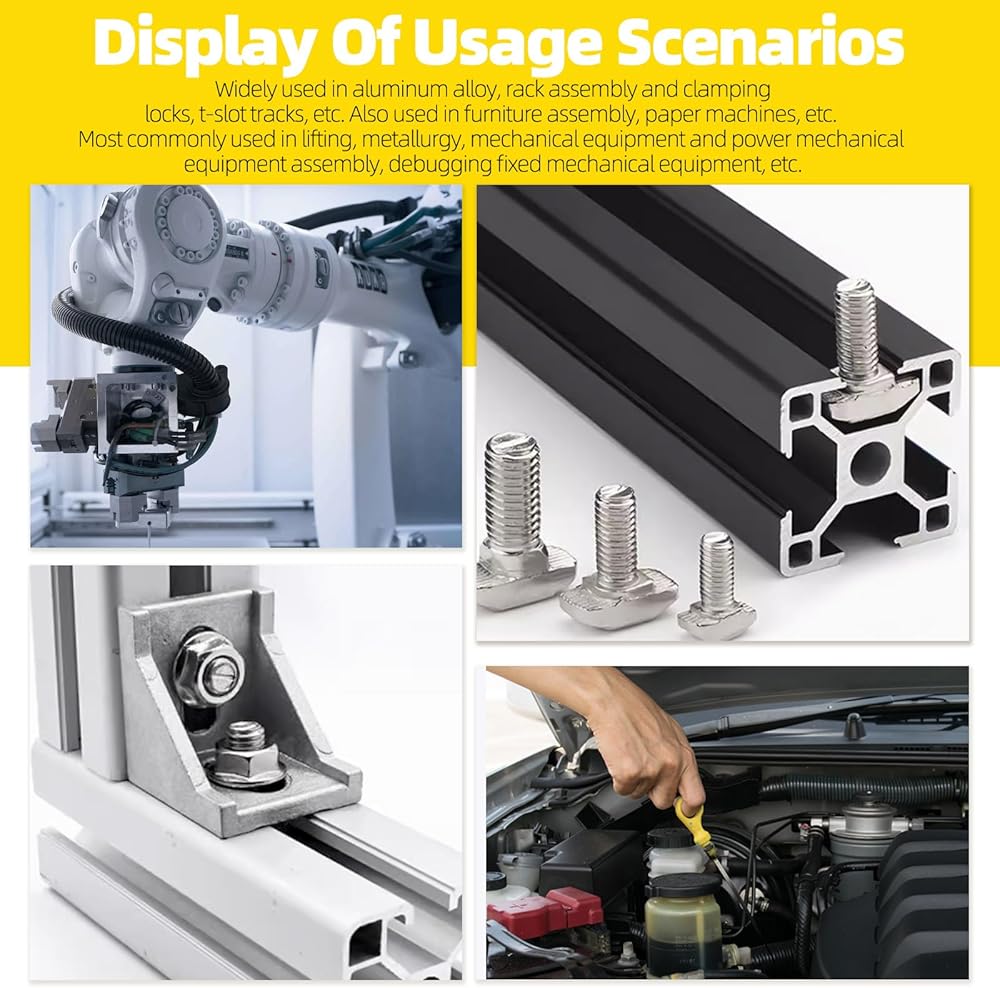 Display Of Usage Scenarios

Widely used in aluminum alloy, rack assembly and clamping locks, t-slot tracks, etc. Also used in furniture assembly, paper machines, etc. Most commonly used in lifting, metallurgy, mechanical equipment and power mechanical equipment assembly, debugging fixed mechanical equipment, etc.