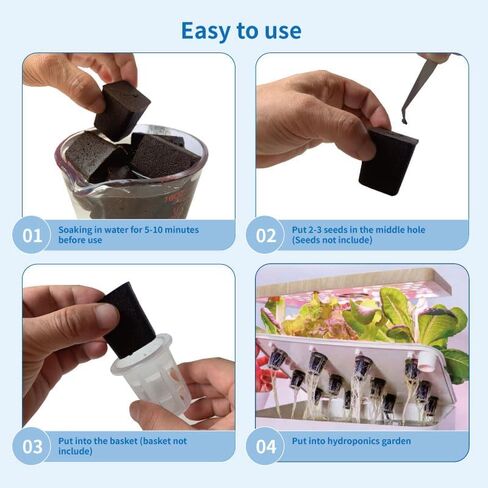 Easy to use

01 Soaking in water for 5-10 minutes before use

02 Put 2-3 seeds in the middle hole (Seeds not include)

03 Put into the basket (basket not include)

04 Put into hydroponics garden