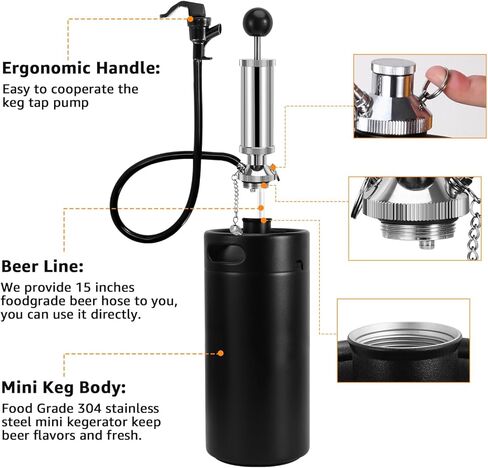 Ergonomic Handle:
Easy to cooperate the keg tap pump

Beer Line:
We provide 15 inches foodgrade beer hose to you, you can use it directly.

Mini Keg Body:
Food Grade 304 stainless steel mini kegerator keep beer flavors and fresh.