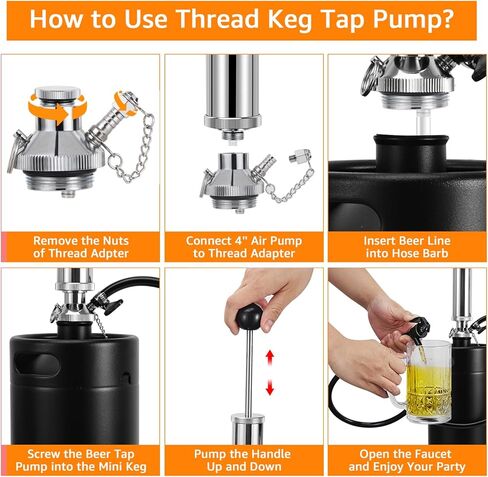 How to Use Thread Keg Tap Pump?

Remove the Nuts of Thread Adpter

Connect 4" Air Pump to Thread Adapter

Insert Beer Line into Hose Barb

Screw the Beer Tap Pump into the Mini Keg

Pump the Handle Up and Down

Open the Faucet and Enjoy Your Party