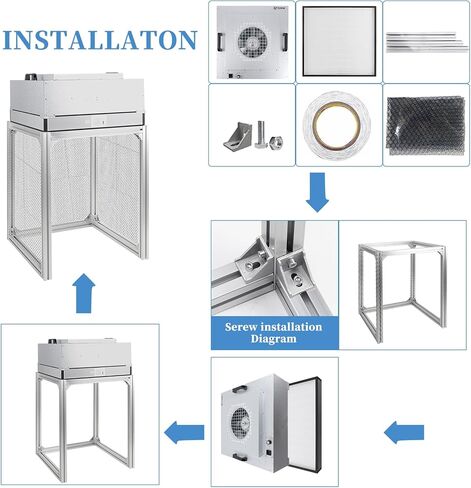 INSTALLATON

Serew installation Diagram