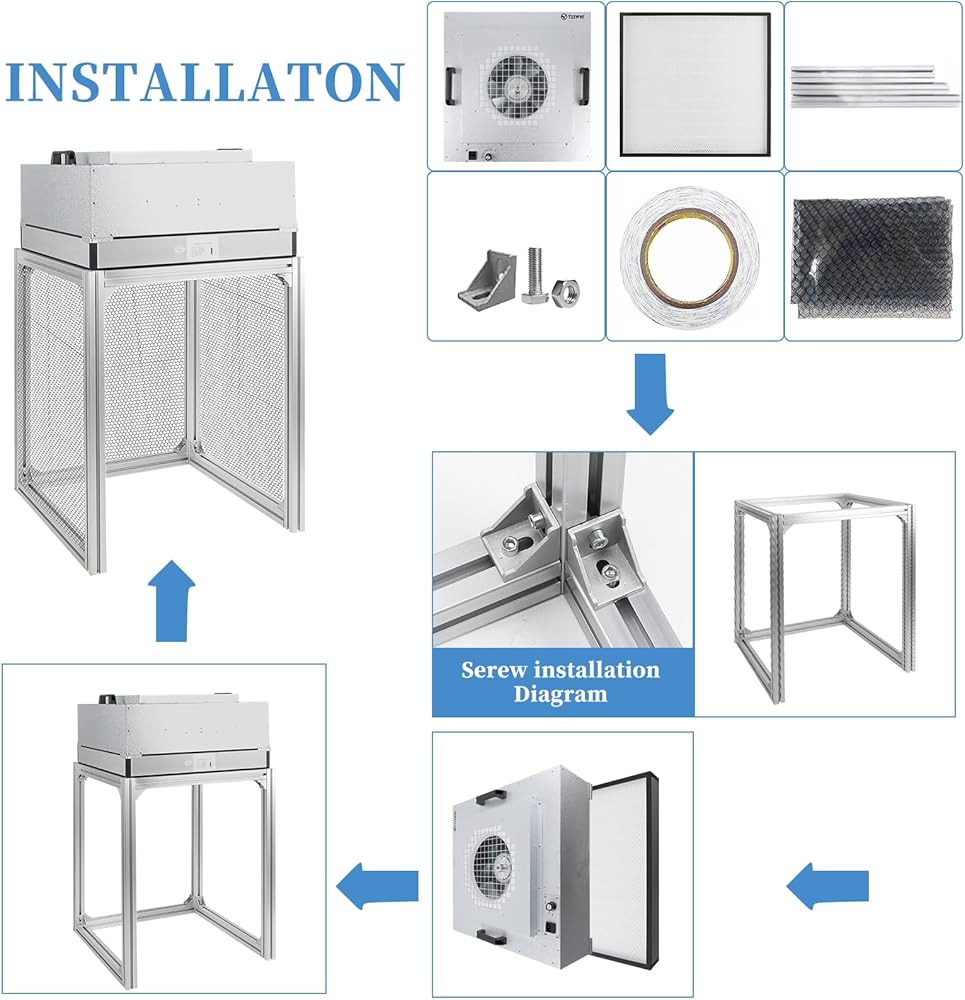 INSTALLATON

Serew installation Diagram