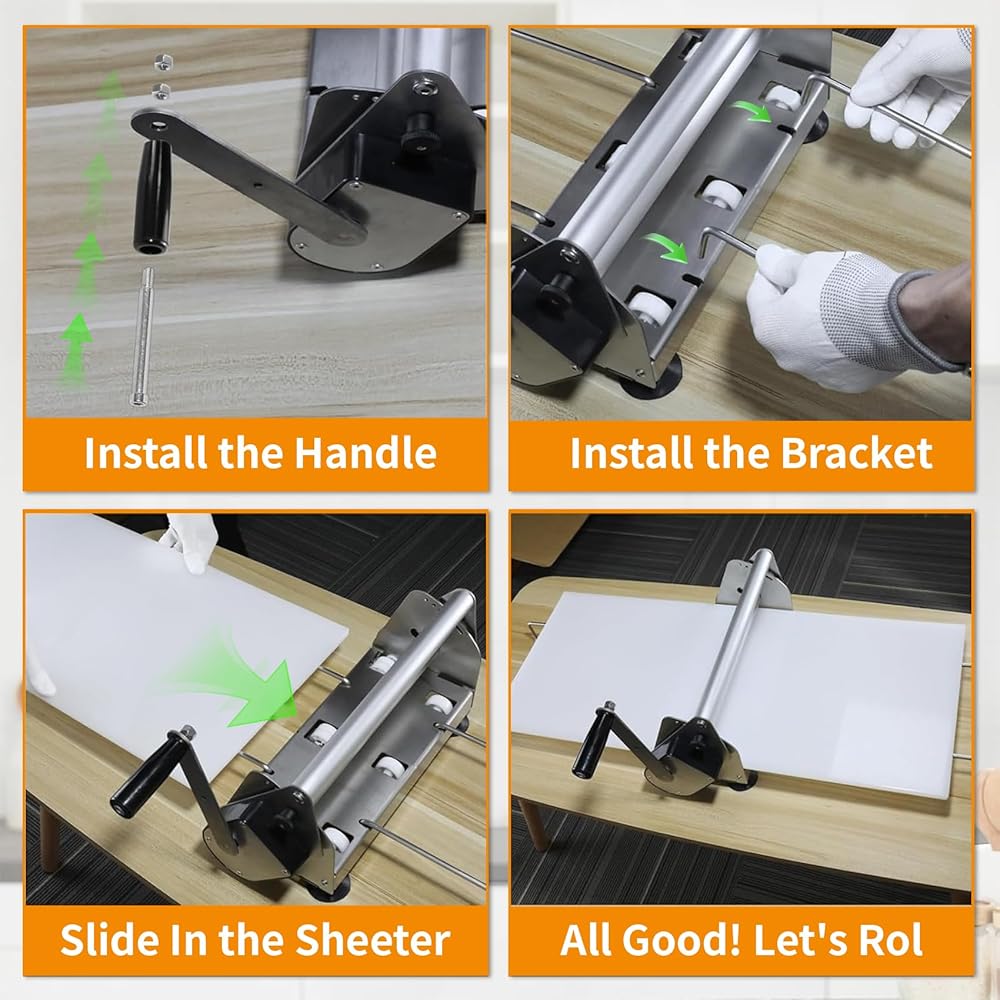 Install the Handle

Install the Bracket

Slide In the Sheeter

All Good! Let's Rol