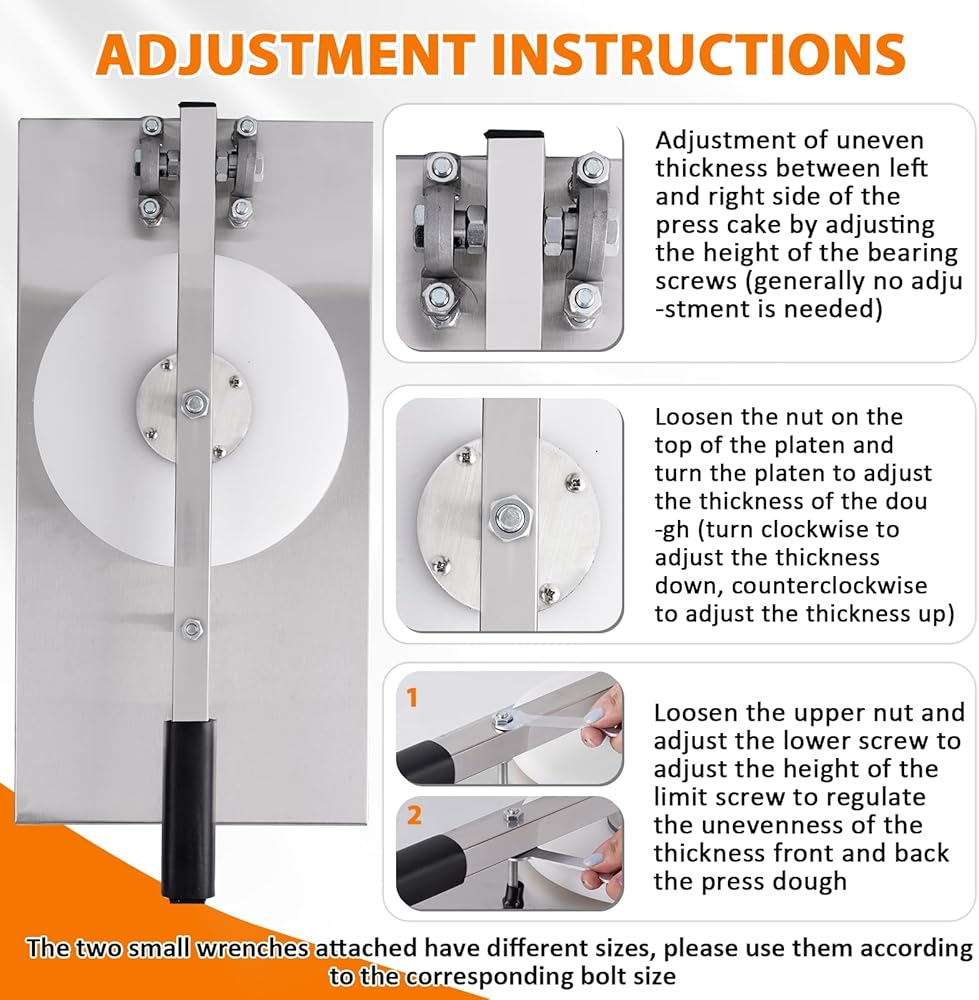 ADJUSTMENT INSTRUCTIONS

Adjustment of uneven thickness between left and right side of the press cake by adjusting the height of the bearing screws (generally no adju -stment is needed)

Loosen the nut on the top of the platen and turn the platen to adjust the thickness of the dou -gh (turn clockwise to adjust the thickness down, counterclockwise to adjust the thickness up)

1

2

Loosen the upper nut and adjust the lower screw to adjust the height of the limit screw to regulate the unevenness of the thickness front and back the press dough

The two small wrenches attached have different sizes, please use them according to the corresponding bolt size