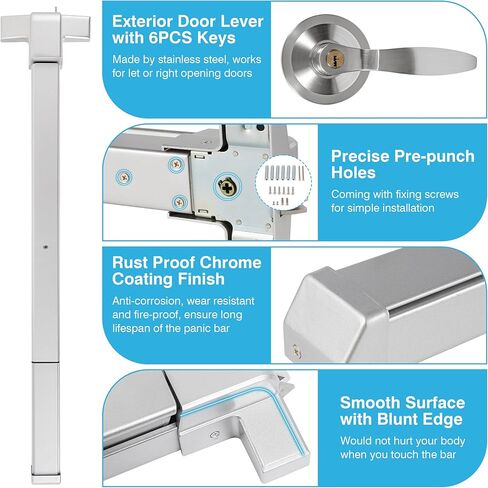 Exterior Door Lever with 6PCS Keys

Made by stainless steel, works for let or right opening doors

Precise Pre-punch Holes

Coming with fixing screws for simple installation

Rust Proof Chrome Coating Finish

Anti-corrosion, wear resistant and fire-proof, ensure long lifespan of the panic bar

Smooth Surface with Blunt Edge

Would not hurt your body when you touch the bar