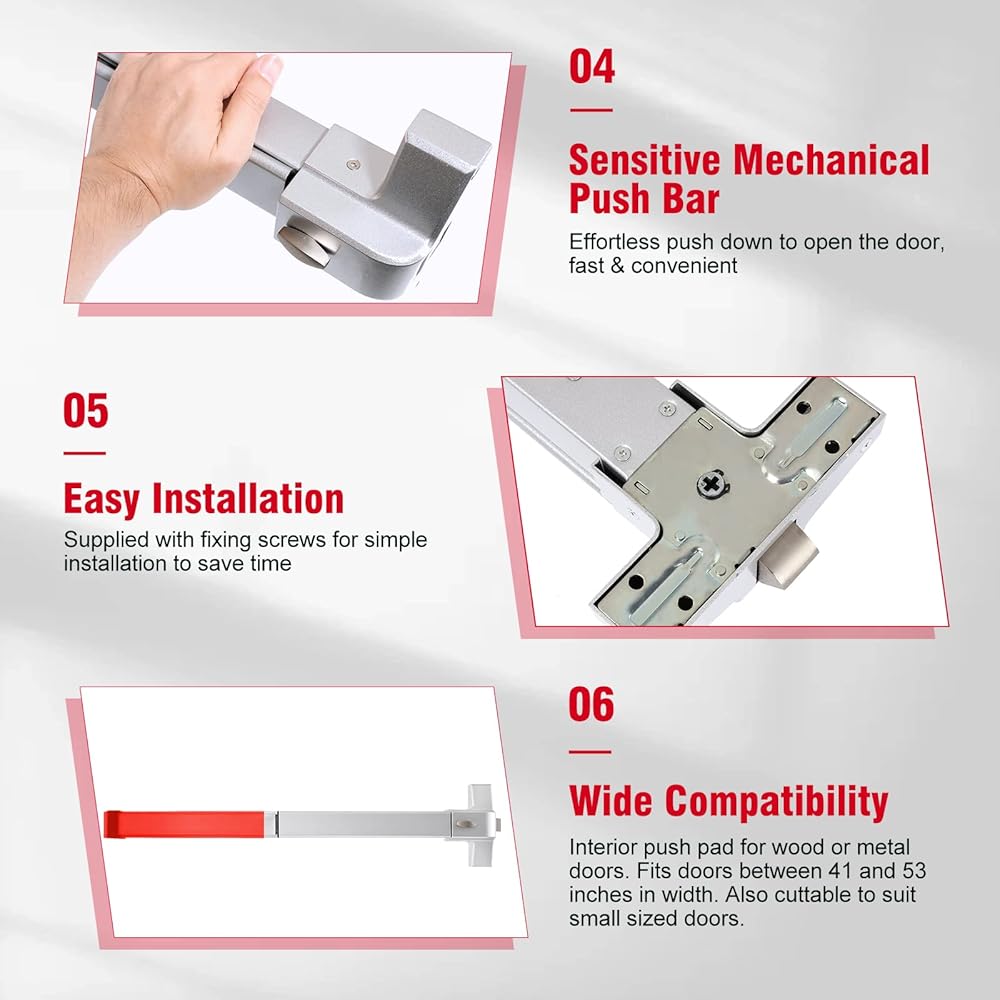 04

Sensitive Mechanical Push Bar

Effortless push down to open the door, fast & convenient

05

Easy Installation

Supplied with fixing screws for simple installation to save time

06

Wide Compatibility

Interior push pad for wood or metal doors. Fits doors between 41 and 53 inches in width. Also cuttable to suit small sized doors.