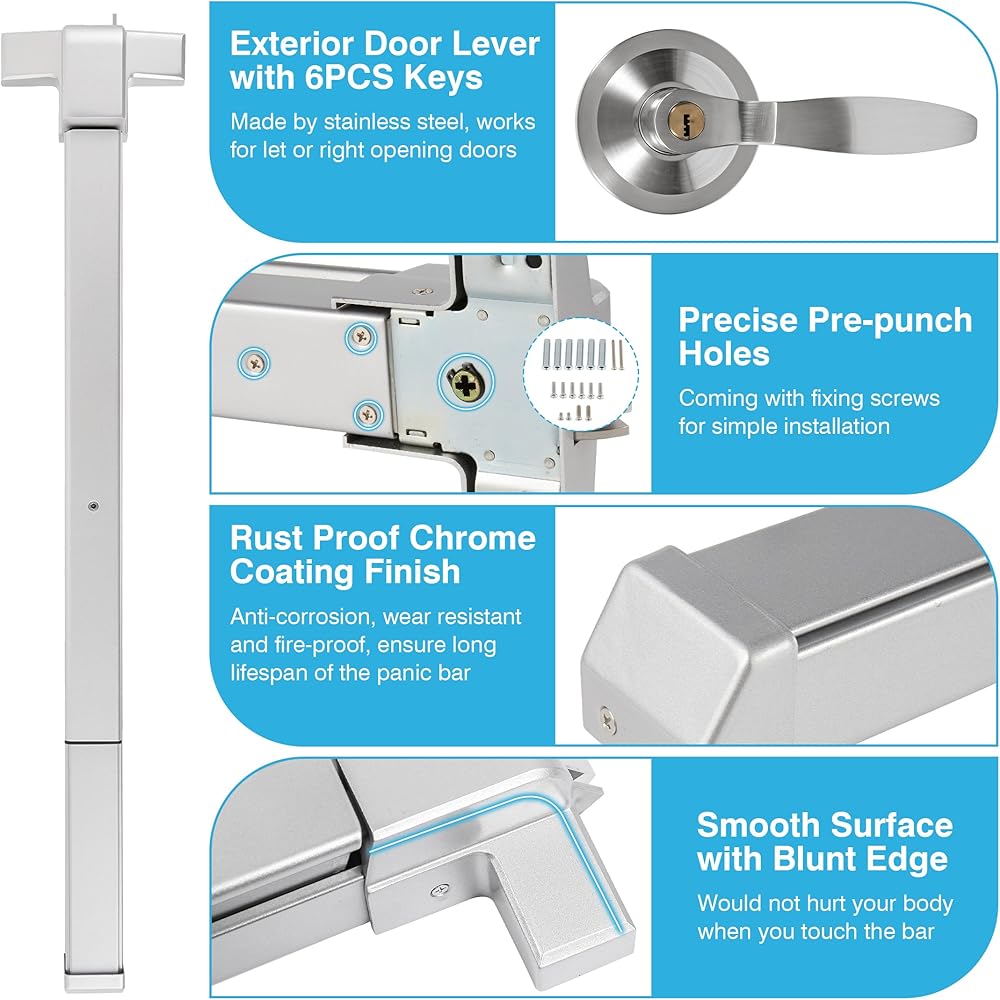 Exterior Door Lever with 6PCS Keys

Made by stainless steel, works for let or right opening doors

Precise Pre-punch Holes

Coming with fixing screws for simple installation

Rust Proof Chrome Coating Finish

Anti-corrosion, wear resistant and fire-proof, ensure long lifespan of the panic bar

Smooth Surface with Blunt Edge

Would not hurt your body when you touch the bar