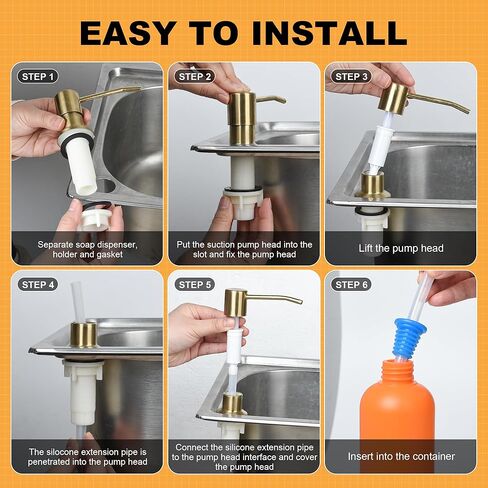 EASY TO INSTALL

STEP 1

Separate soap dispenser, holder and gasket

STEP 2

Put the suction pump head into the slot and fix the pump head

STEP 3

Lift the pump head

STEP 4

The silocone extension pipe is penetrated into the pump head

STEP 5

Connect the silicone extension pipe to the pump head interface and cover the pump head

STEP 6

Insert into the container