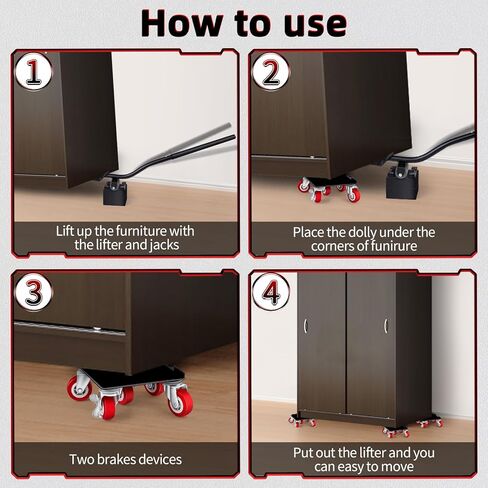 How to use

1

Lift up the furniture with the lifter and jacks

2

Place the dolly under the corners of funirure

3

Two brakes devices

4

Put out the lifter and you can easy to move