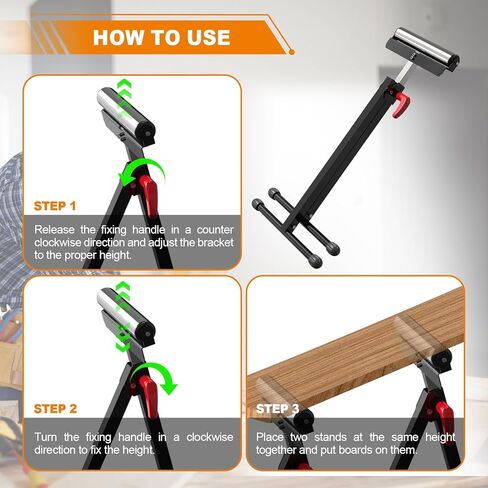 HOW TO USE

STEP 1

Release the fixing handle in a counter clockwise direction and adjust the bracket to the proper height.

STEP 2

Turn the fixing handle in a clockwise direction to fix the height.

STEP 3

Place two stands at the same height together and put boards on them.