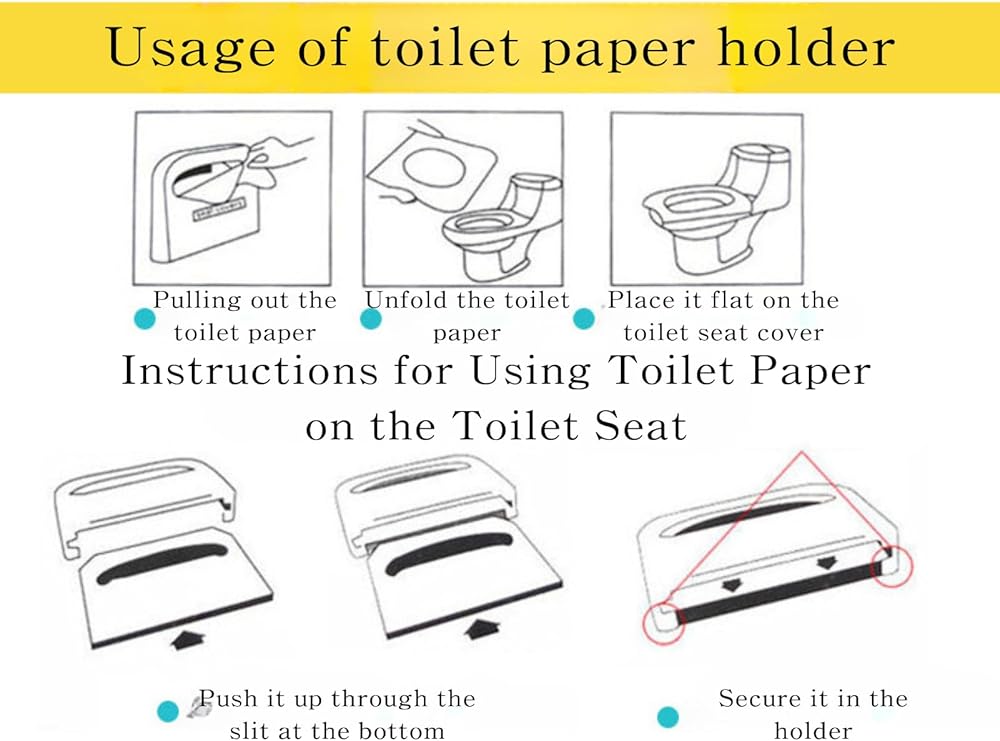 Usage of toilet paper holder

Pulling out the toilet paper

Unfold the toilet paper

Place it flat on the toilet seat cover

Instructions for Using Toilet Paper on the Toilet Seat

Push it up through the slit at the bottom

Secure it in the holder