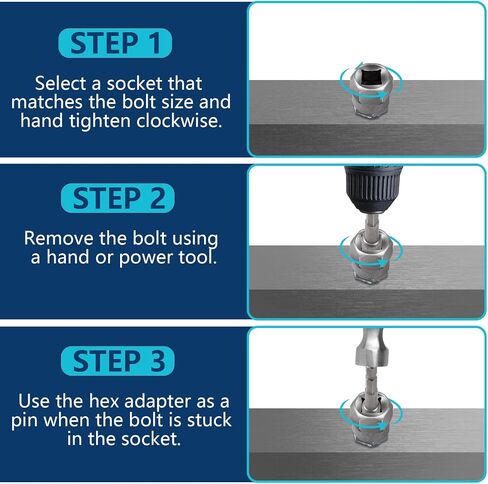 STEP 1

Select a socket that matches the bolt size and hand tighten clockwise.

STEP 2

Remove the bolt using a hand or power tool.

STEP 3

Use the hex adapter as a pin when the bolt is stuck in the socket.