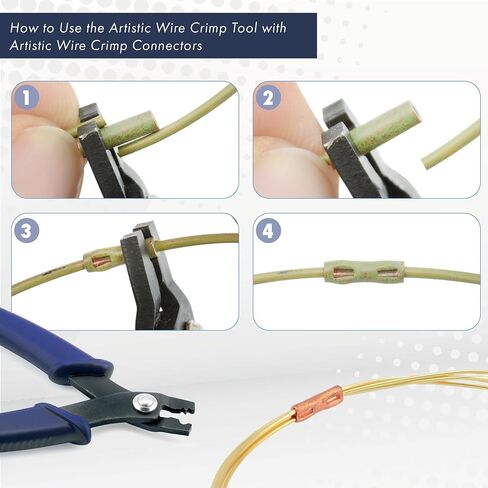 How to Use the Artistic Wire Crimp Tool with Artistic Wire Crimp Connectors

1

2

3

4