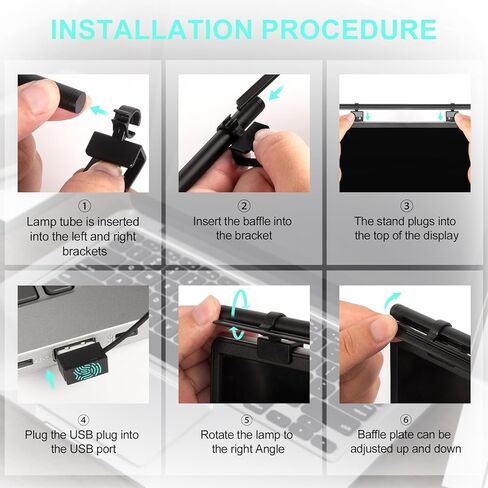 INSTALLATION PROCEDURE

①
Lamp tube is inserted into the left and right brackets

②
Insert the baffle into the bracket

③
The stand plugs into the top of the display

④
Plug the USB plug into the USB port

⑤
Rotate the lamp to the right Angle

⑥
Baffle plate can be adjusted up and down