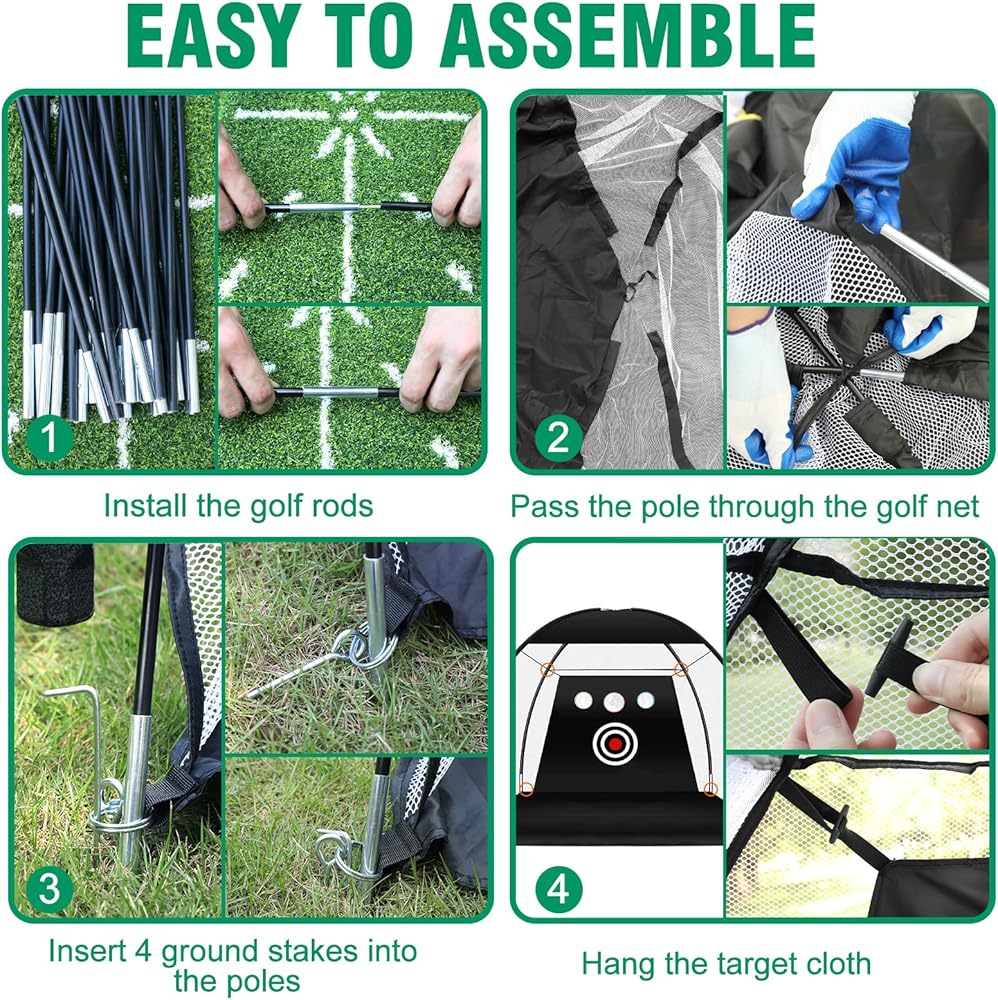 EASY TO ASSEMBLE

1

Install the golf rods

2

Pass the pole through the golf net

3

Insert 4 ground stakes into the poles

4

Hang the target cloth