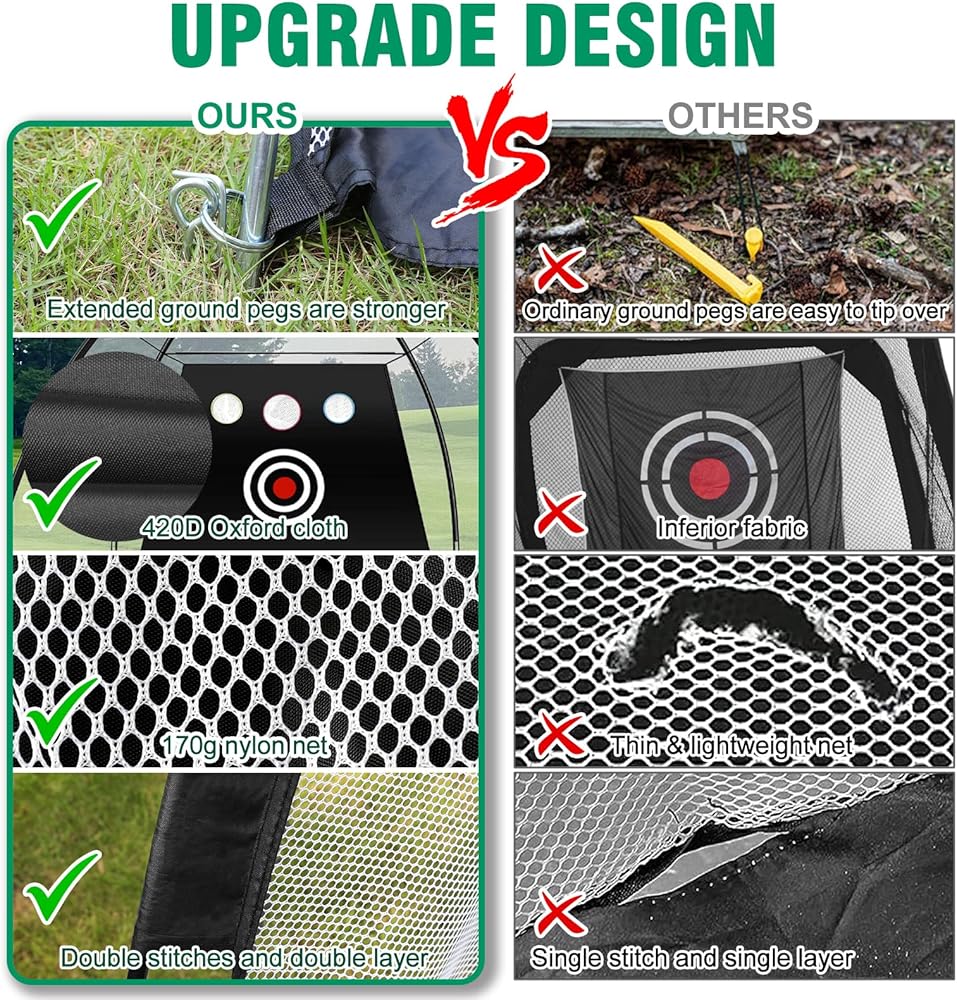 UPGRADE DESIGN

OURS

VS

OTHERS

Extended ground pegs are stronger

420D Oxford cloth

170g nylon net

Double stitches and double layer

Ordinary ground pegs are easy to tip over

Inferior fabric

Thin & lightweight net

Single stitch and single layer