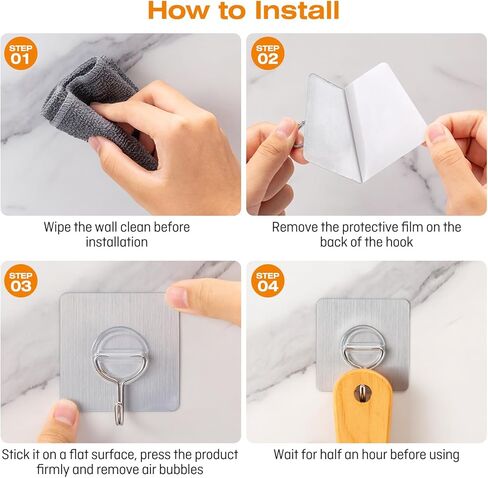 How to Install

STEP 01

Wipe the wall clean before installation

STEP 02

Remove the protective film on the back of the hook

STEP 03

Stick it on a flat surface, press the product firmly and remove air bubbles

STEP 04

Wait for half an hour before using