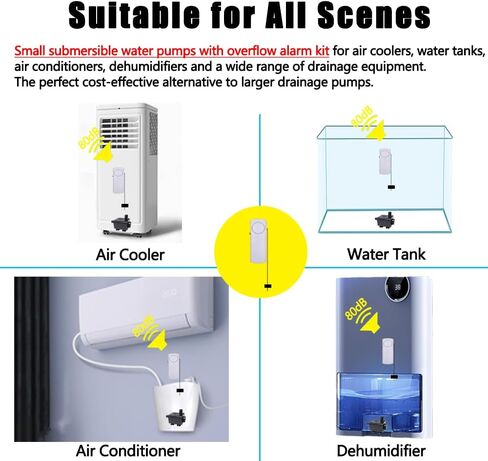 Suitable for All Scenes

Small submersible water pumps with overflow alarm kit for air coolers, water tanks, air conditioners, dehumidifiers and a wide range of drainage equipment. The perfect cost-effective alternative to larger drainage pumps.

80dB

Air Cooler

80dB

Water Tank

80dB

Air Conditioner

80dB

Dehumidifier