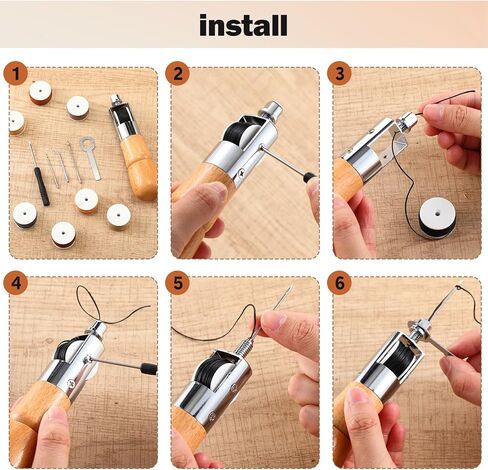 install

1

2

3

4

5

6