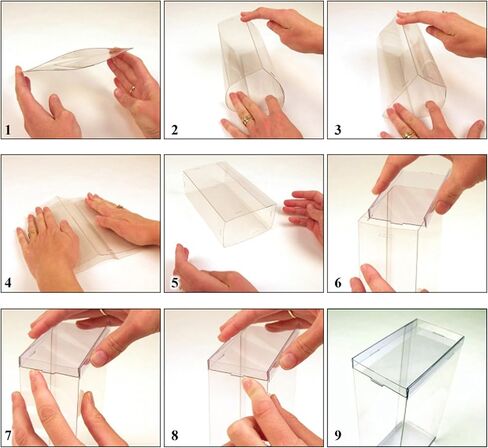 1
2
3
4
5
6
7
8
9