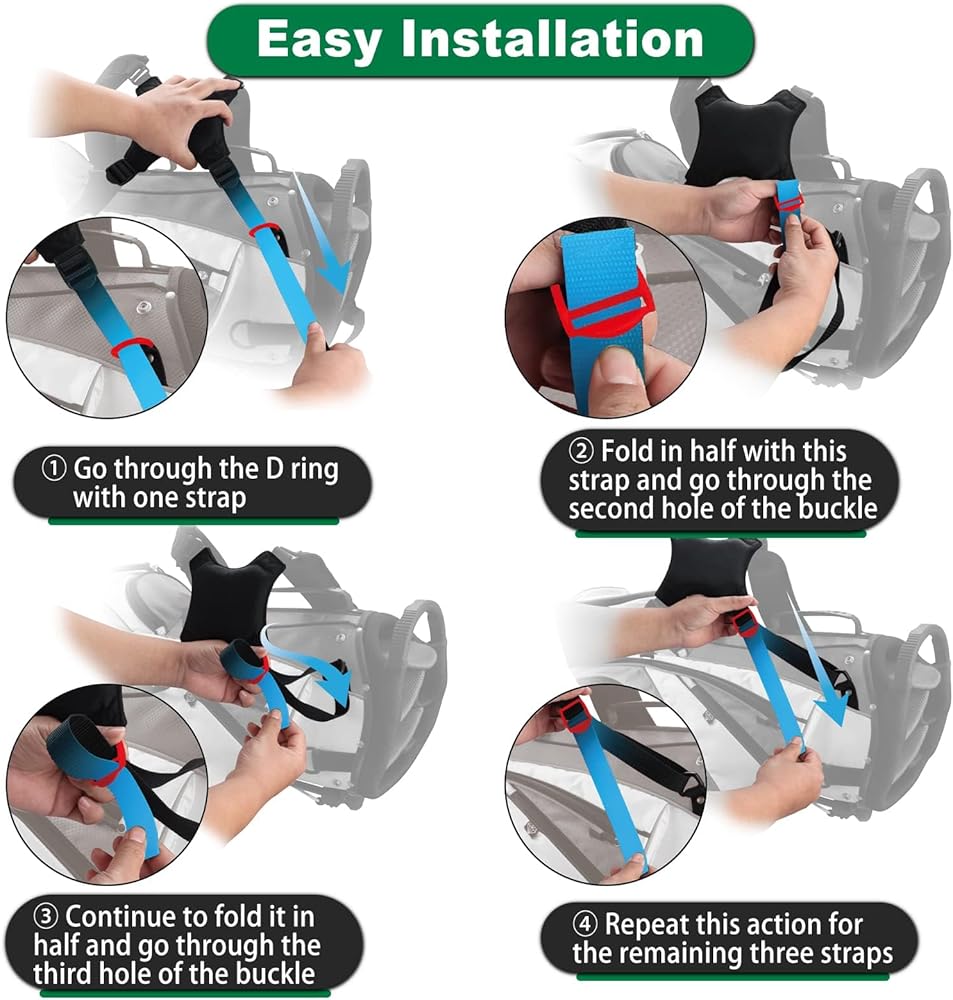 Easy Installation

① Go through the D ring with one strap

② Fold in half with this strap and go through the second hole of the buckle

③ Continue to fold it in half and go through the third hole of the buckle

④ Repeat this action for the remaining three straps