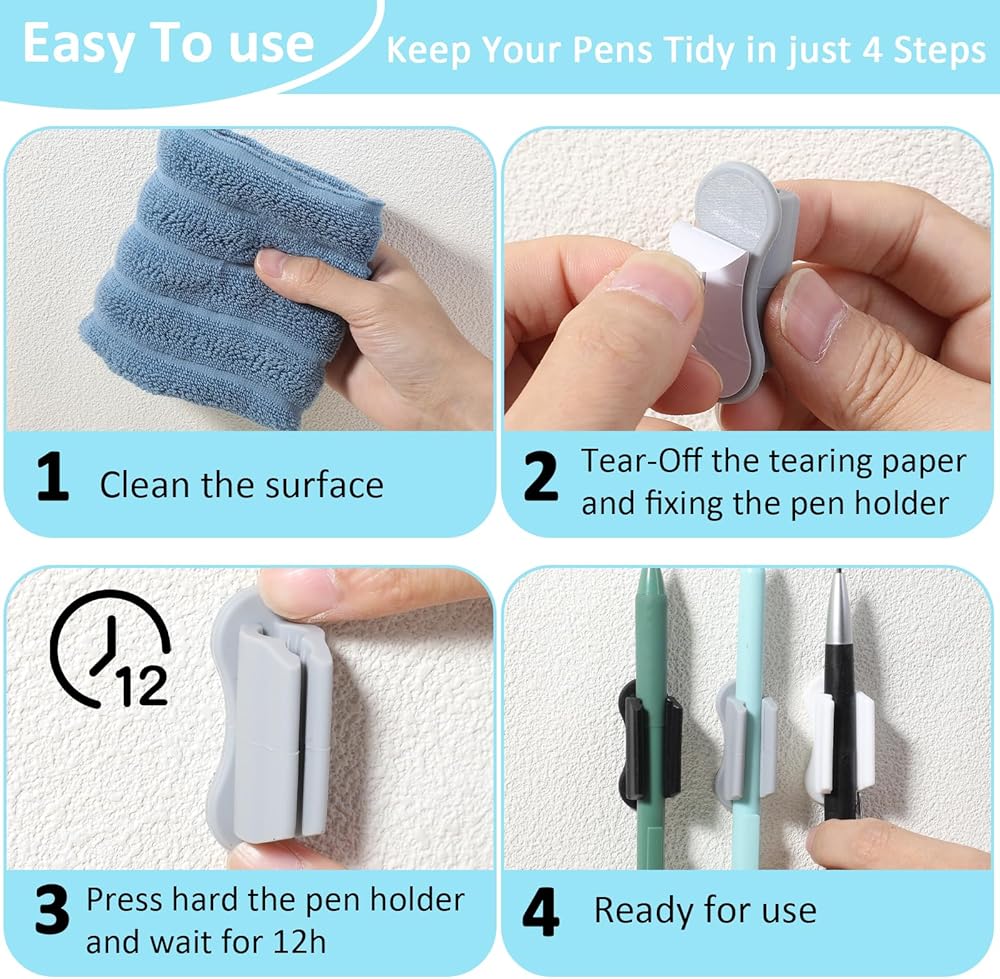 Easy To use Keep Your Pens Tidy in just 4 Steps

1 Clean the surface

2 Tear-Off the tearing paper and fixing the pen holder

12

3 Press hard the pen holder and wait for 12h

4 Ready for use